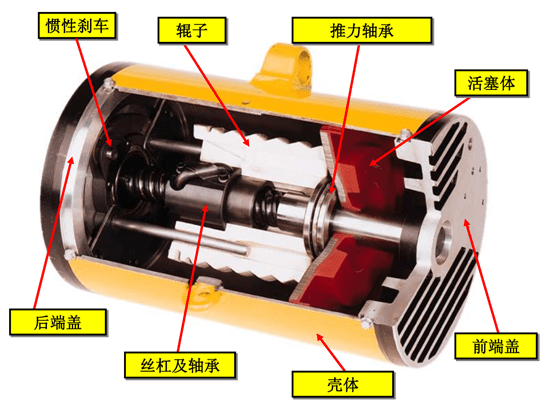 惯性刹车

辊子

推力轴承

活塞体

后端盖

丝杠及轴承

壳体

前端盖